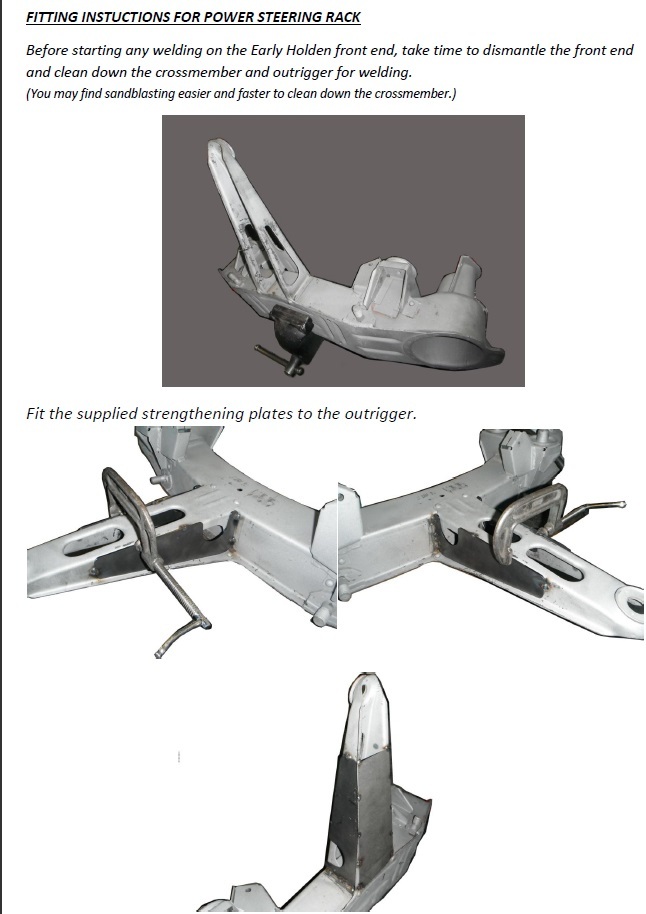 FITTING INSTUCTIONS FOR POWER STEERING RACK

Before starting any welding on the Early Holden front end, take time to dismantle the front end and clean down the crossmember and outrigger for welding.
(You may find sandblasting easier and faster to clean down the crossmember.)

Fit the supplied strengthening plates to the outrigger.