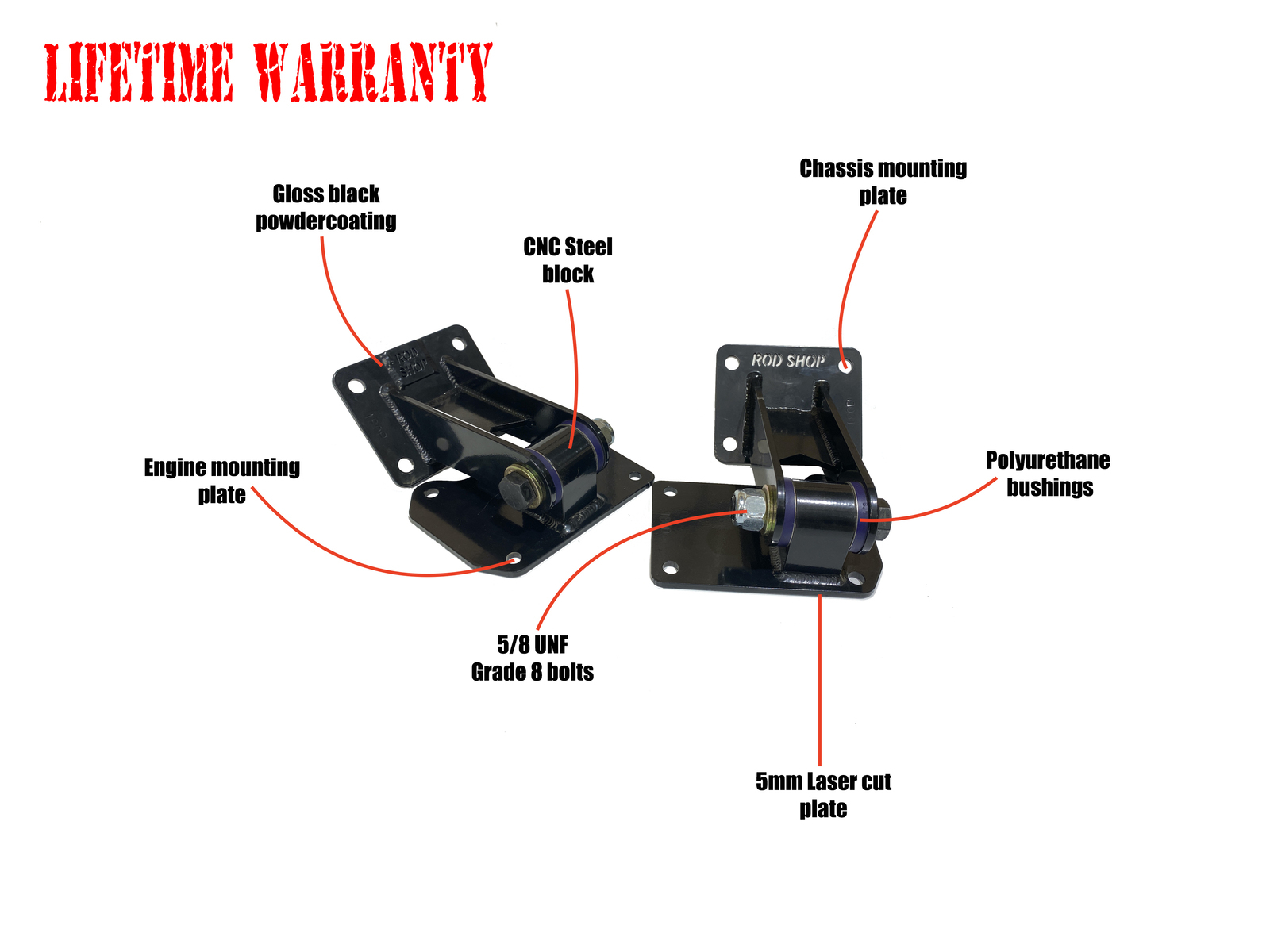 LIFETIME WARRANTY

Gloss black powdercoating

CNC Steel block

Chassis mounting plate

ROD SHOP

ROD SHOP

Engine mounting plate

Polyurethane bushings

5/8 UNF Grade 8 bolts

5mm Laser cut plate