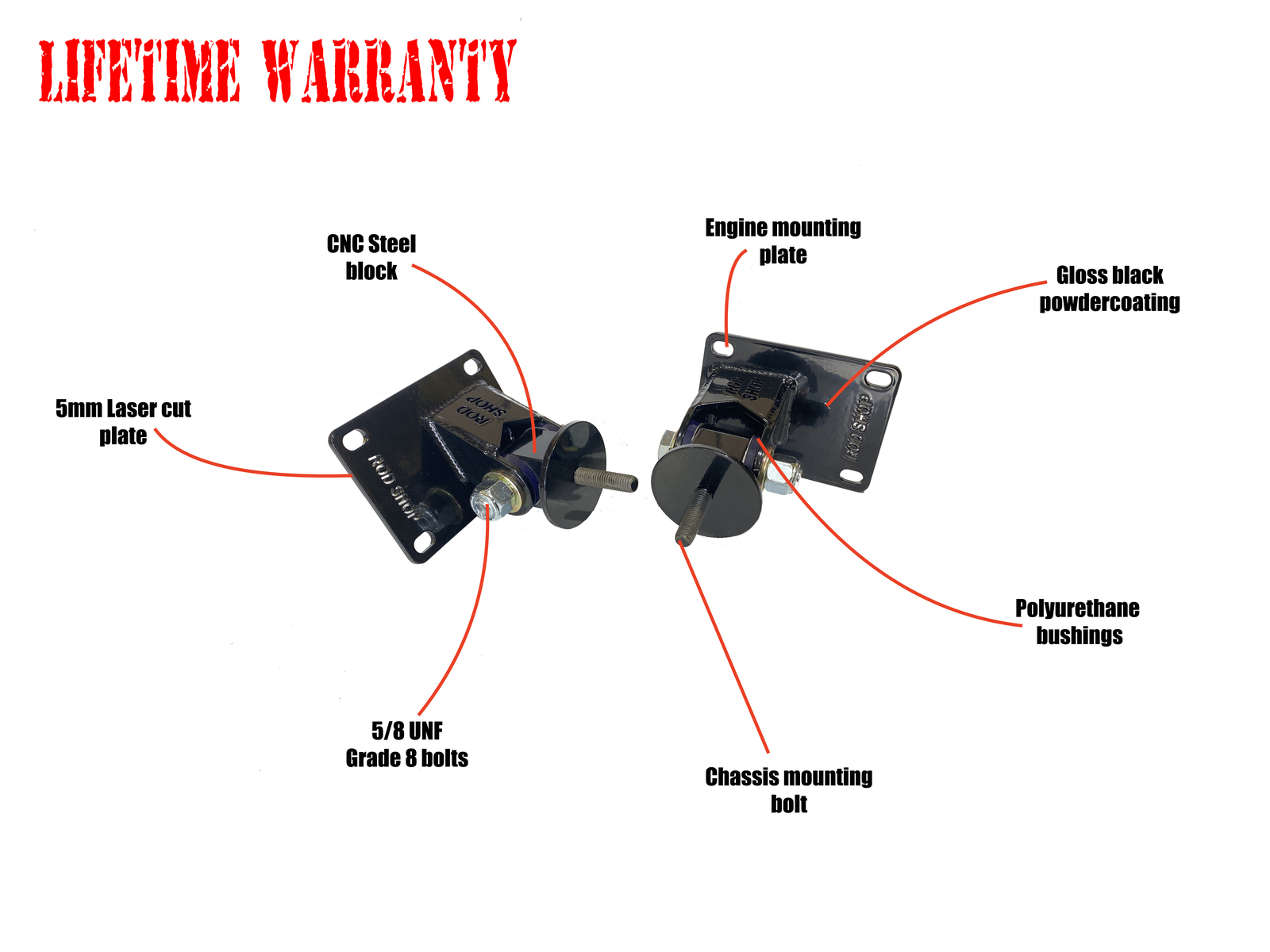 LIFETIME WARRANTY

CNC Steel block

Engine mounting plate

Gloss black powdercoating

5mm Laser cut plate

ROD SHOP

ROD SHOP

ROD SHOP

ROD SHOP

Polyurethane bushings

5/8 UNF Grade 8 bolts

Chassis mounting bolt